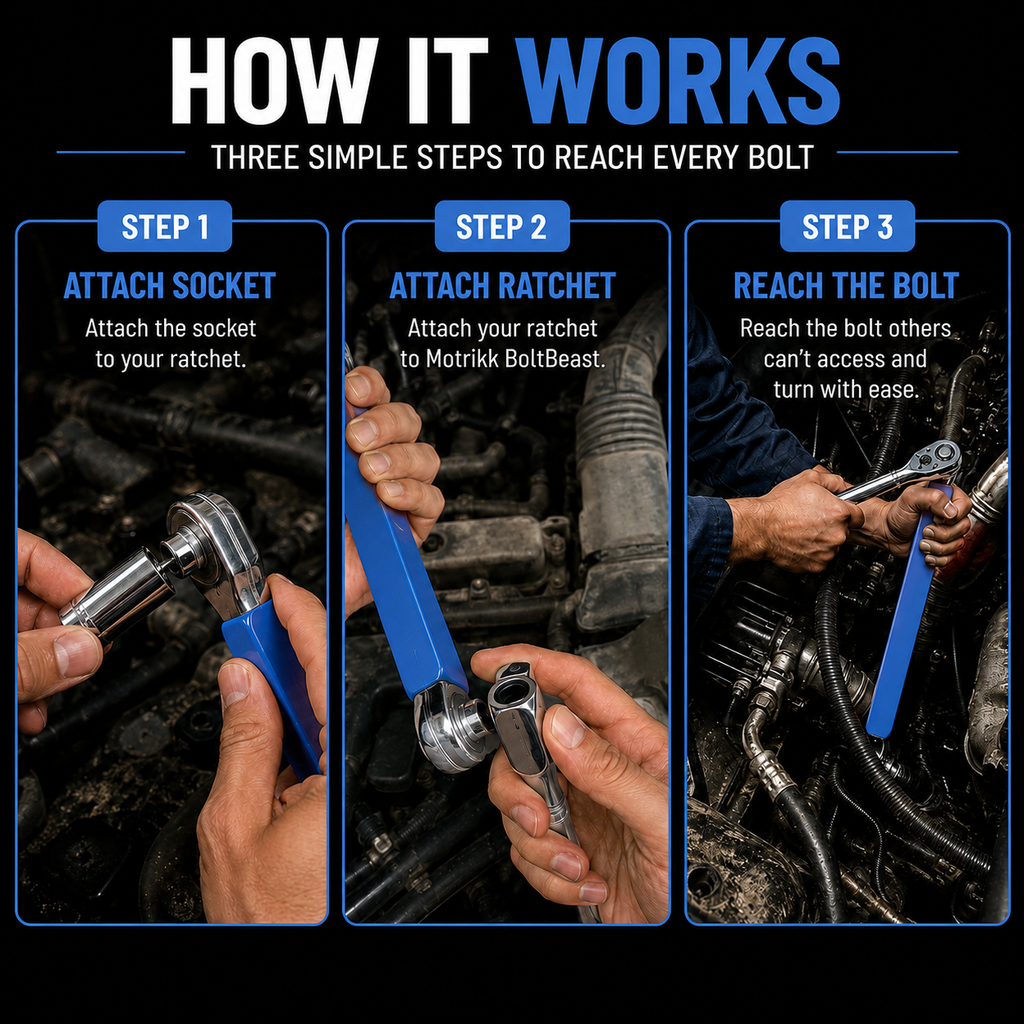 HOW IT WORKS

THREE SIMPLE STEPS TO REACH EVERY BOLT

STEP 1

ATTACH SOCKET

Attach the socket to your ratchet.

STEP 2

ATTACH RATCHET

Attach your ratchet to Motrikk BoltBeast.

STEP 3

REACH THE BOLT

Reach the bolt others can't access and turn with ease.